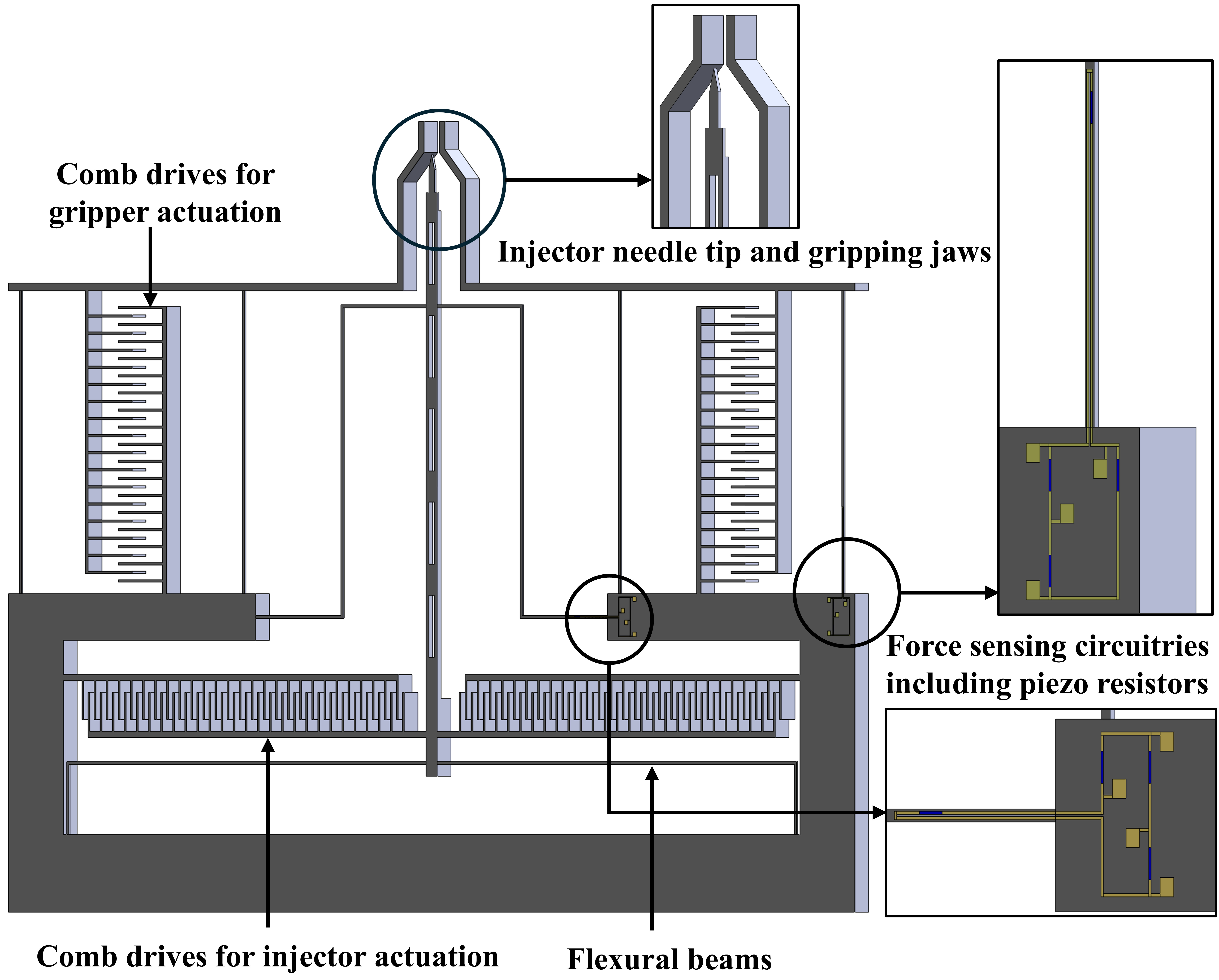 Comb drives for gripper actuation

Injector needle tip and gripping jaws

Force sensing circuitries including piezo resistors

Comb drives for injector actuation

Flexural beams